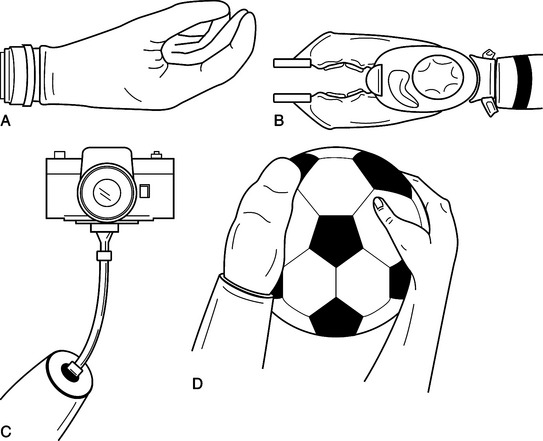 A

B

C

D